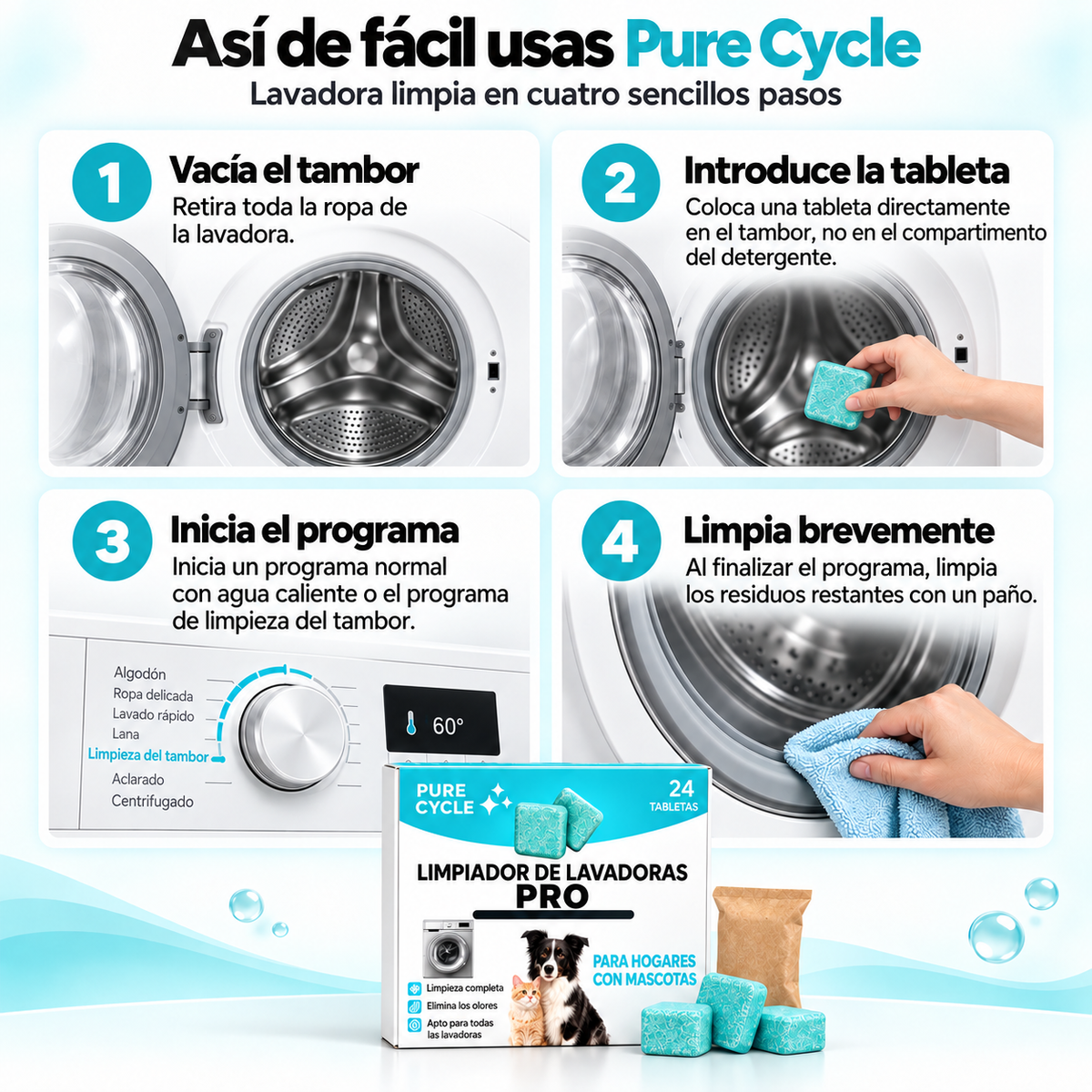 Así de fácil usas Pure Cycle
Lavadora limpia en cuatro sencillos pasos

1
Vacía el tambor
Retira toda la ropa de la lavadora.

2
Introduce la tableta
Coloca una tableta directamente en el tambor, no en el compartimento del detergente.

3
Inicia el programa
Inicia un programa normal con agua caliente o el programa de limpieza del tambor.

Algodón
Ropa delicada
Lavado rápido
Lana
Limpieza del tambor
Aclarado
Centrifugado

60°

4
Limpia brevemente
Al finalizar el programa, limpia los residuos restantes con un paño.

PURE CYCLE
24 TABLETAS
LIMPIADOR DE LAVADORAS
PRO
PARA HOGARES CON MASCOTAS
Limpieza completa
Elimina los olores
Apto para todas las lavadoras